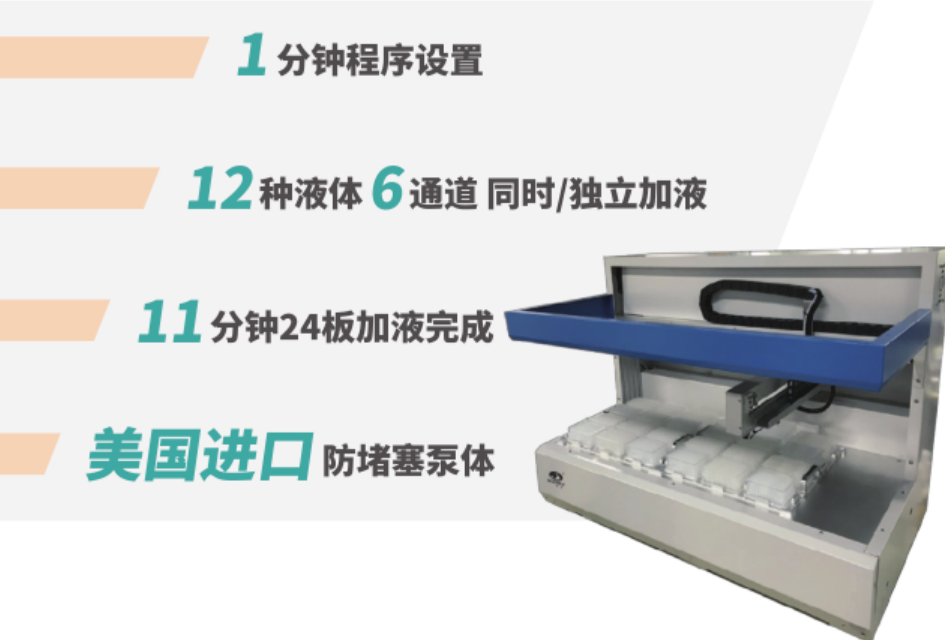 1 分钟程序设置

12 种液体 6 通道 同时/独立加液

11 分钟24板加液完成

美国进口 防堵塞泵体